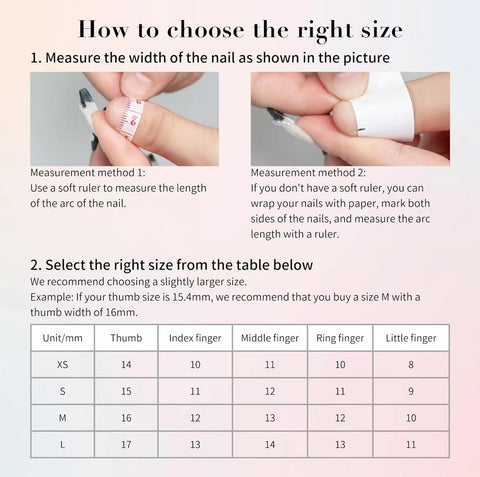 How to choose the right size

1. Measure the width of the nail as shown in the picture

2

Measurement method 1:
Use a soft ruler to measure the length of the arc of the nail.

Measurement method 2:
If you don't have a soft ruler, you can wrap your nails with paper, mark both sides of the nails, and measure the arc length with a ruler.

2. Select the right size from the table below

We recommend choosing a slightly larger size.
Example: If your thumb size is 15.4mm, we recommend that you buy a size M with a thumb width of 16mm.

| Unit/mm | Thumb | Index finger | Middle finger | Ring finger | Little finger |
|---|---|---|---|---|---|
| XS | 14 | 10 | 11 | 10 | 8 |
| S | 15 | 11 | 12 | 11 | 9 |
| M | 16 | 12 | 13 | 12 | 10 |
| L | 17 | 13 | 14 | 13 | 11 |